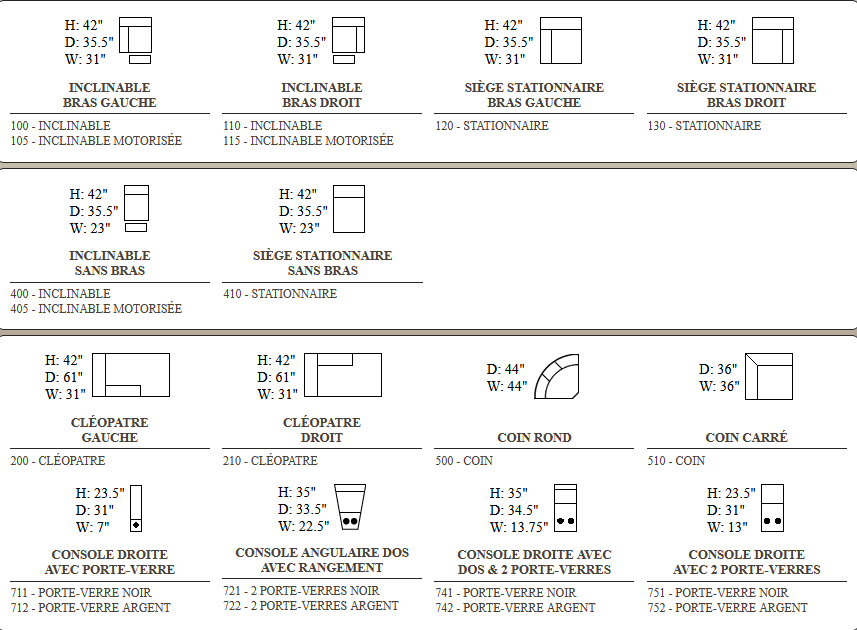 H: 42"
D: 35.5"
W: 31"

INCLINABLE
BRAS GAUCHE

100 - INCLINABLE
105 - INCLINABLE MOTORISÉE

H: 42"
D: 35.5"
W: 31"

INCLINABLE
BRAS DROIT

110 - INCLINABLE
115 - INCLINABLE MOTORISÉE

H: 42"
D: 35.5"
W: 31"

SIÈGE STATIONNAIRE
BRAS GAUCHE

120 - STATIONNAIRE

H: 42"
D: 35.5"
W: 31"

SIÈGE STATIONNAIRE
BRAS DROIT

130 - STATIONNAIRE

H: 42"
D: 35.5"
W: 23"

INCLINABLE
SANS BRAS

400 - INCLINABLE
405 - INCLINABLE MOTORISÉE

H: 42"
D: 35.5"
W: 23"

SIÈGE STATIONNAIRE
SANS BRAS

410 - STATIONNAIRE

H: 42"
D: 61"
W: 31"

CLÉOPATRE
GAUCHE

200 - CLÉOPATRE

H: 42"
D: 61"
W: 31"

CLÉOPATRE
DROIT

210 - CLÉOPATRE

D: 44"
W: 44"

COIN ROND

500 - COIN

D: 36"
W: 36"

COIN CARRÉ

510 - COIN

H: 23.5"
D: 31"
W: 7"

CONSOLE DROITE
AVEC PORTE-VERRE

711 - PORTE-VERRE NOIR
712 - PORTE-VERRE ARGENT

H: 35"
D: 33.5"
W: 22.5"

CONSOLE ANGULAIRE DOS
AVEC RANGEMENT

721 - 2 PORTE-VERRES NOIR
722 - 2 PORTE-VERRES ARGENT

H: 35"
D: 34.5"
W: 13.75"

CONSOLE DROITE AVEC
DOS & 2 PORTE-VERRES

741 - PORTE-VERRE NOIR
742 - PORTE-VERRE ARGENT

H: 23.5"
D: 31"
W: 13"

CONSOLE DROITE
AVEC 2 PORTE-VERRES

751 - PORTE-VERRE NOIR
752 - PORTE-VERRE ARGENT