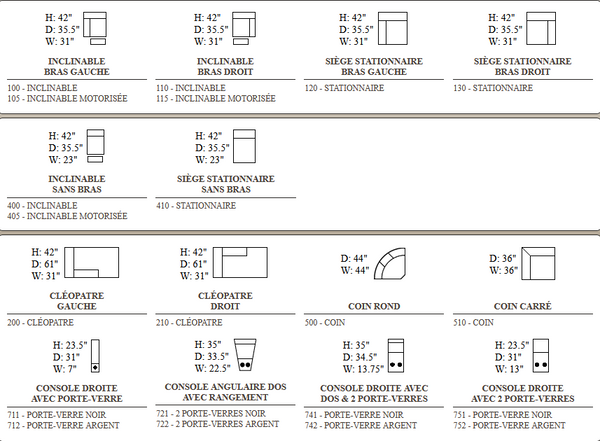 H: 42"
D: 35.5"
W: 31"

INCLINABLE
BRAS GAUCHE

100 - INCLINABLE
105 - INCLINABLE MOTORISÉE

H: 42"
D: 35.5"
W: 31"

INCLINABLE
BRAS DROIT

110 - INCLINABLE
115 - INCLINABLE MOTORISÉE

H: 42"
D: 35.5"
W: 31"

SIÈGE STATIONNAIRE
BRAS GAUCHE

120 - STATIONNAIRE

H: 42"
D: 35.5"
W: 31"

SIÈGE STATIONNAIRE
BRAS DROIT

130 - STATIONNAIRE

H: 42"
D: 35.5"
W: 23"

INCLINABLE
SANS BRAS

400 - INCLINABLE
405 - INCLINABLE MOTORISÉE

H: 42"
D: 35.5"
W: 23"

SIÈGE STATIONNAIRE
SANS BRAS

410 - STATIONNAIRE

H: 42"
D: 61"
W: 31"

CLÉOPATRE
GAUCHE

200 - CLÉOPATRE

H: 42"
D: 61"
W: 31"

CLÉOPATRE
DROIT

210 - CLÉOPATRE

D: 44"
W: 44"

COIN ROND

500 - COIN

D: 36"
W: 36"

COIN CARRÉ

510 - COIN

H: 23.5"
D: 31"
W: 7"

CONSOLE DROITE
AVEC PORTE-VERRE

711 - PORTE-VERRE NOIR
712 - PORTE-VERRE ARGENT

H: 35"
D: 33.5"
W: 22.5"

CONSOLE ANGULAIRE DOS
AVEC RANGEMENT

721 - 2 PORTE-VERRES NOIR
722 - 2 PORTE-VERRES ARGENT

H: 35"
D: 34.5"
W: 13.75"

CONSOLE DROITE AVEC
DOS & 2 PORTE-VERRES

741 - PORTE-VERRE NOIR
742 - PORTE-VERRE ARGENT

H: 23.5"
D: 31"
W: 13"

CONSOLE DROITE
AVEC 2 PORTE-VERRES

751 - PORTE-VERRE NOIR
752 - PORTE-VERRE ARGENT