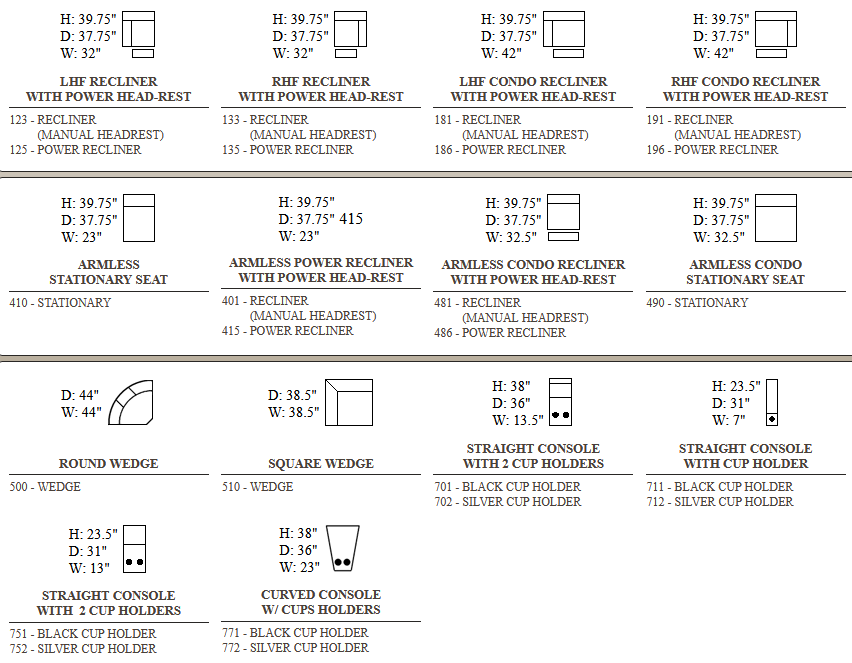 H: 39.75"
D: 37.75"
W: 32"

LHF RECLINER
WITH POWER HEAD-REST

123 - RECLINER
(MANUAL HEADREST)
125 - POWER RECLINER

H: 39.75"
D: 37.75"
W: 32"

RHF RECLINER
WITH POWER HEAD-REST

133 - RECLINER
(MANUAL HEADREST)
135 - POWER RECLINER

H: 39.75"
D: 37.75"
W: 42"

LHF CONDO RECLINER
WITH POWER HEAD-REST

181 - RECLINER
(MANUAL HEADREST)
186 - POWER RECLINER

H: 39.75"
D: 37.75"
W: 42"

RHF CONDO RECLINER
WITH POWER HEAD-REST

191 - RECLINER
(MANUAL HEADREST)
196 - POWER RECLINER

H: 39.75"
D: 37.75"
W: 23"

ARMLESS
STATIONARY SEAT

410 - STATIONARY

H: 39.75"
D: 37.75" 415
W: 23"

ARMLESS POWER RECLINER
WITH POWER HEAD-REST

401 - RECLINER
(MANUAL HEADREST)
415 - POWER RECLINER

H: 39.75"
D: 37.75"
W: 32.5"

ARMLESS CONDO RECLINER
WITH POWER HEAD-REST

481 - RECLINER
(MANUAL HEADREST)
486 - POWER RECLINER

H: 39.75"
D: 37.75"
W: 32.5"

ARMLESS CONDO
STATIONARY SEAT

490 - STATIONARY

D: 44"
W: 44"

ROUND WEDGE

500 - WEDGE

D: 38.5"
W: 38.5"

SQUARE WEDGE

510 - WEDGE

H: 38"
D: 36"
W: 13.5"

STRAIGHT CONSOLE
WITH 2 CUP HOLDERS

701 - BLACK CUP HOLDER
702 - SILVER CUP HOLDER

H: 23.5"
D: 31"
W: 7"

STRAIGHT CONSOLE
WITH CUP HOLDER

711 - BLACK CUP HOLDER
712 - SILVER CUP HOLDER

H: 23.5"
D: 31"
W: 13"

STRAIGHT CONSOLE
WITH 2 CUP HOLDERS

751 - BLACK CUP HOLDER
752 - SILVER CUP HOLDER

H: 38"
D: 36"
W: 23"

CURVED CONSOLE
W/ CUPS HOLDERS

771 - BLACK CUP HOLDER
772 - SILVER CUP HOLDER